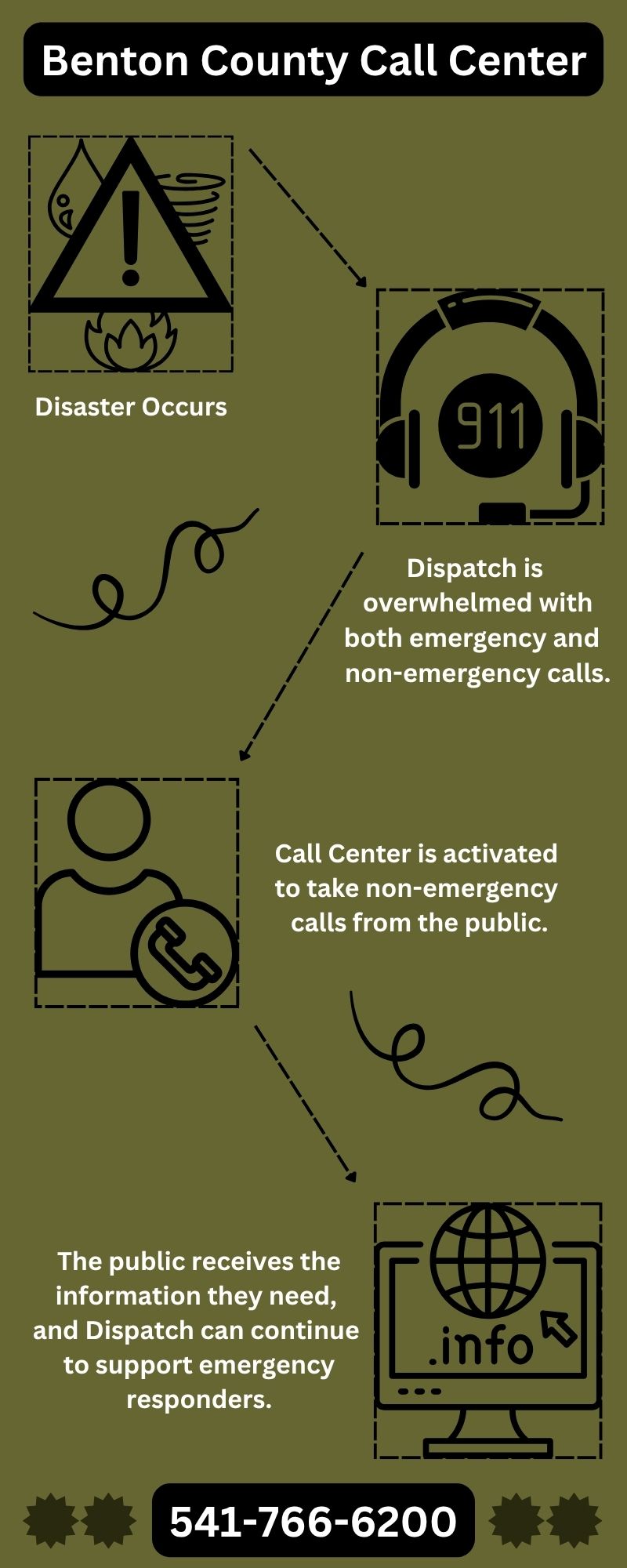 Benton County Call Center

Disaster Occurs

911

Dispatch is overwhelmed with both emergency and non-emergency calls.

Call Center is activated to take non-emergency calls from the public.

The public receives the information they need, and Dispatch can continue to support emergency responders.

.info

541-766-6200